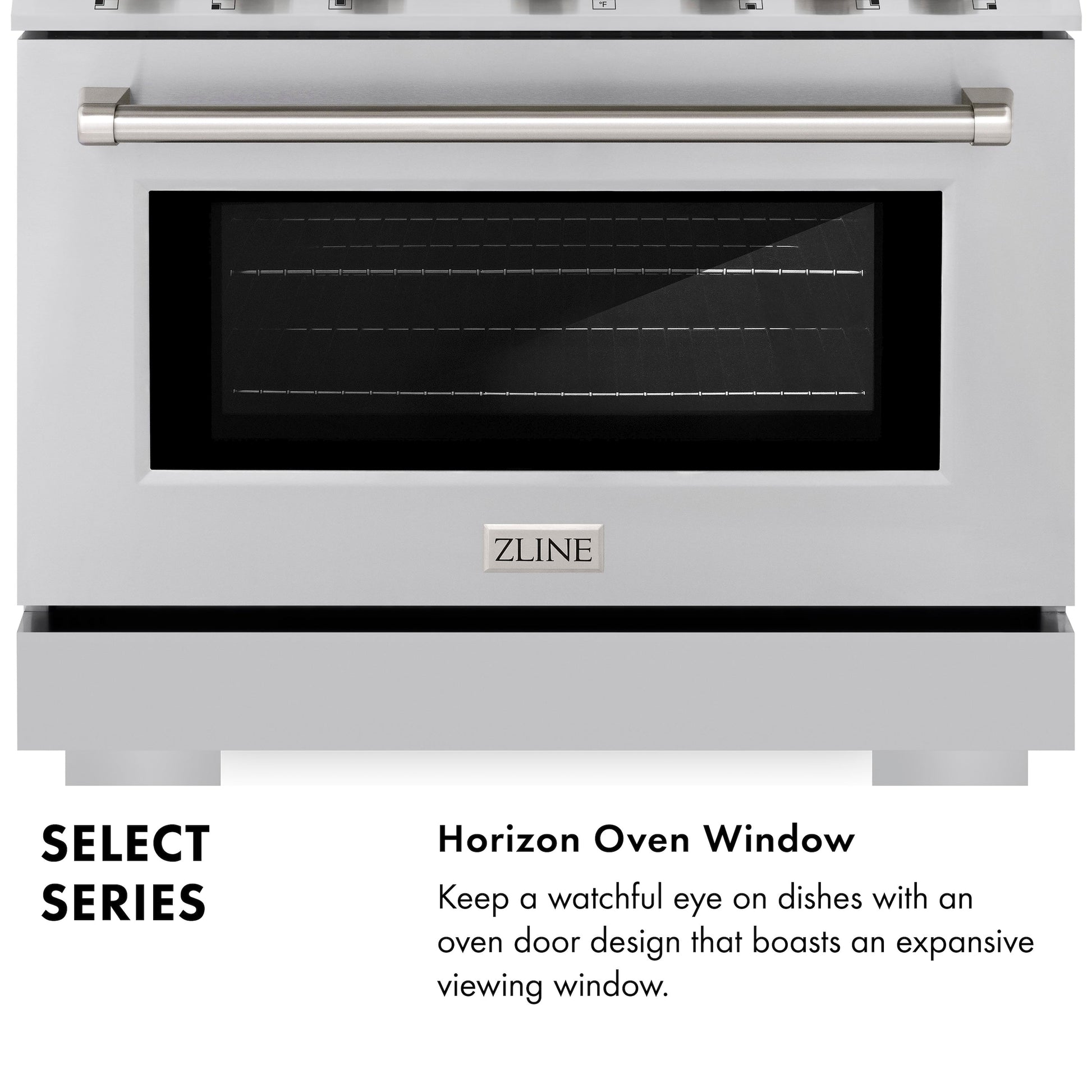 °F

ZLINE

SELECT SERIES

Horizon Oven Window

Keep a watchful eye on dishes with an oven door design that boasts an expansive viewing window.